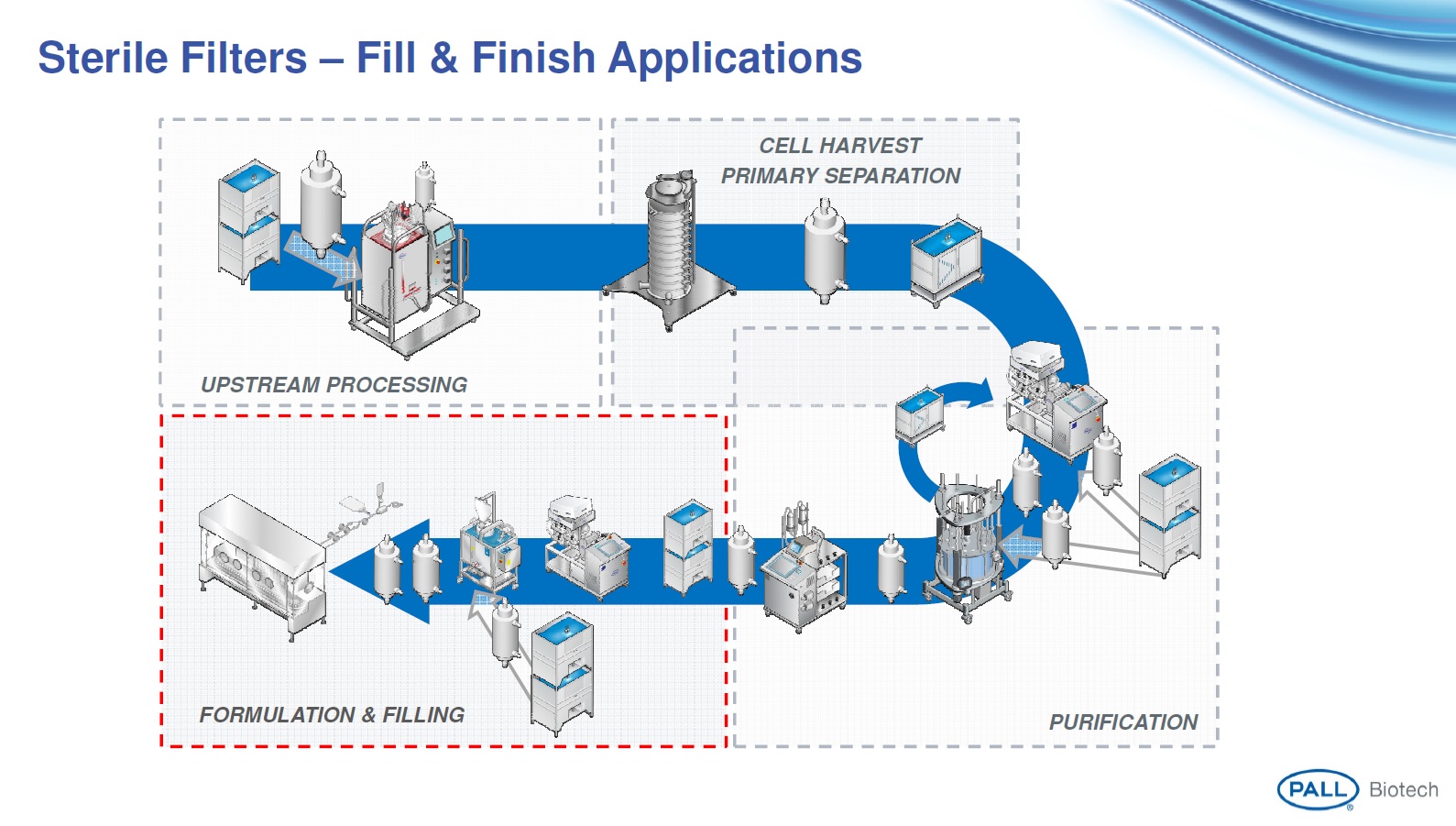 Sterile Filters – Fill & Finish Applications

CELL HARVEST
PRIMARY SEPARATION

UPSTREAM PROCESSING

FORMULATION & FILLING

PURIFICATION

PALL Biotech