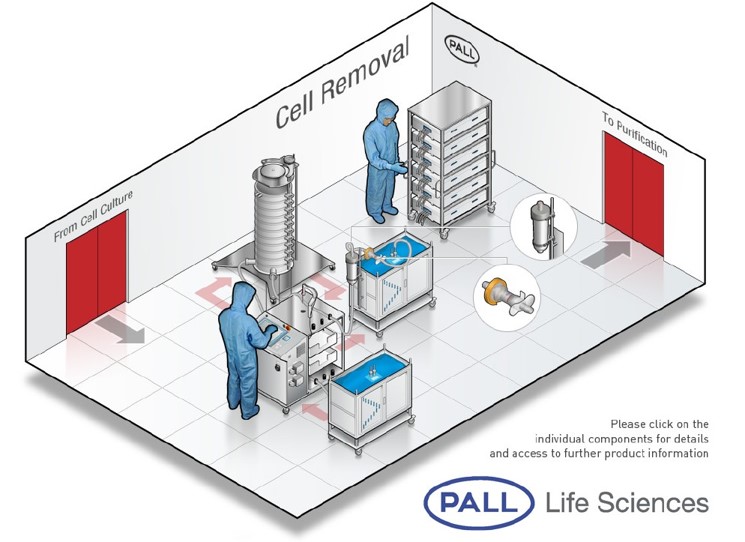 Cell Removal

PALL

From Cell Culture

To Purification

Please click on the individual components for details and access to further product information

PALL Life Sciences